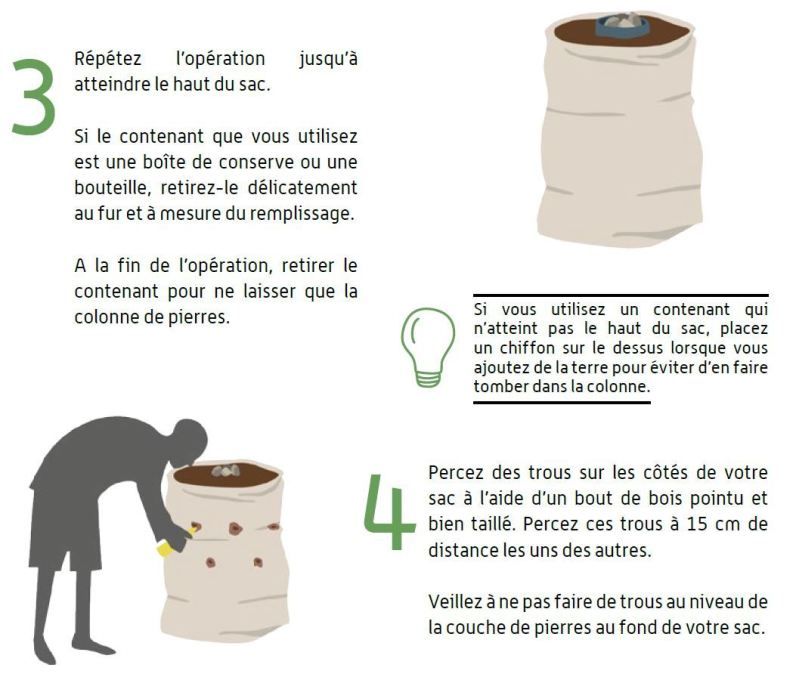 3

Répétez l'opération jusqu'à atteindre le haut du sac.

Si le contenant que vous utilisez est une boîte de conserve ou une bouteille, retirez-le délicatement au fur et à mesure du remplissage.

A la fin de l'opération, retirer le contenant pour ne laisser que la colonne de pierres.

Si vous utilisez un contenant qui n'atteint pas le haut du sac, placez un chiffon sur le dessus lorsque vous ajoutez de la terre pour éviter d'en faire tomber dans la colonne.

4

Percez des trous sur les côtés de votre sac à l'aide d'un bout de bois pointu et bien taillé. Percez ces trous à 15 cm de distance les uns des autres.

Veillez à ne pas faire de trous au niveau de la couche de pierres au fond de votre sac.